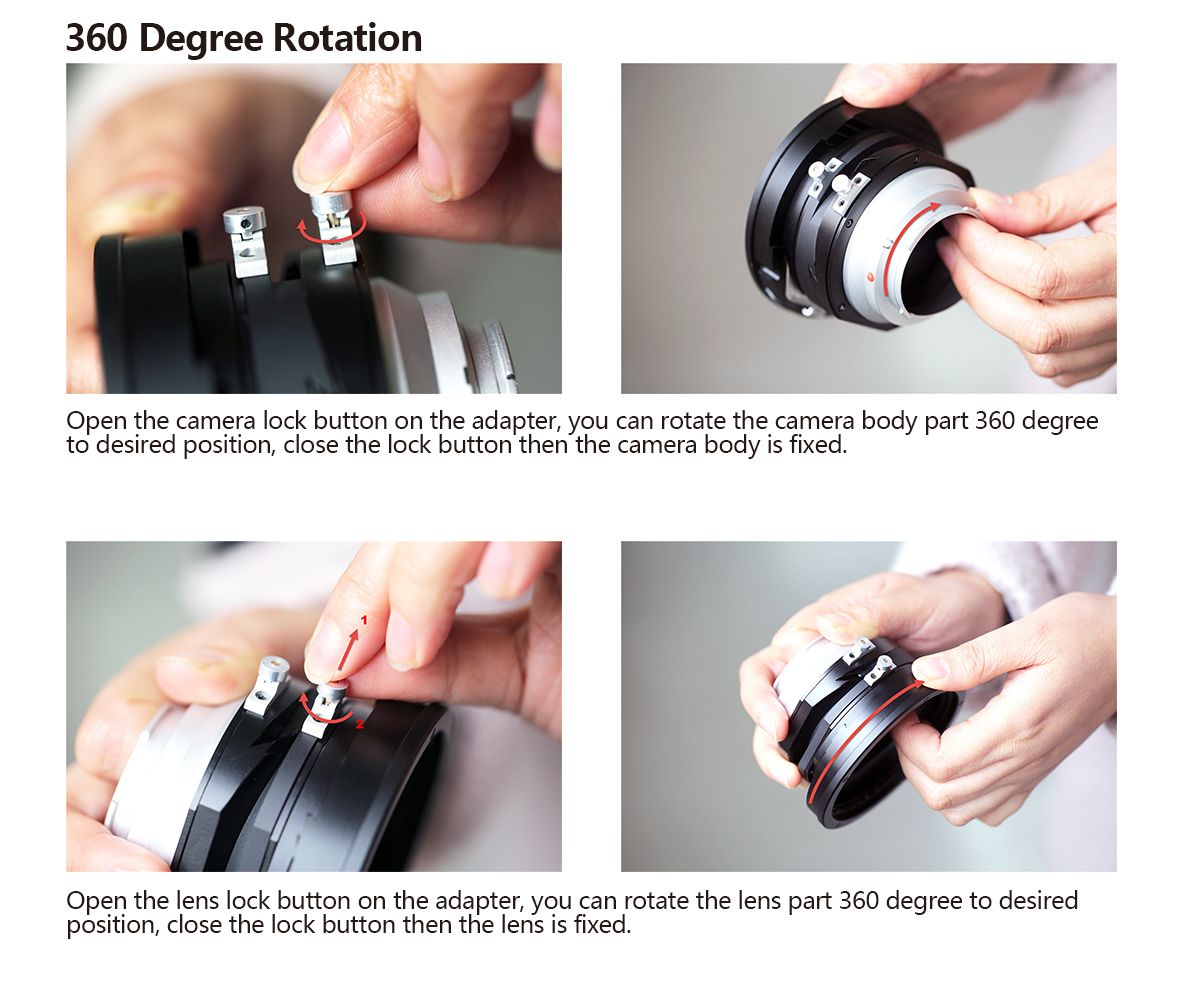 360 Degree Rotation

Open the camera lock button on the adapter, you can rotate the camera body part 360 degree to desired position, close the lock button then the camera body is fixed.

1

2

Open the lens lock button on the adapter, you can rotate the lens part 360 degree to desired position, close the lock button then the lens is fixed.